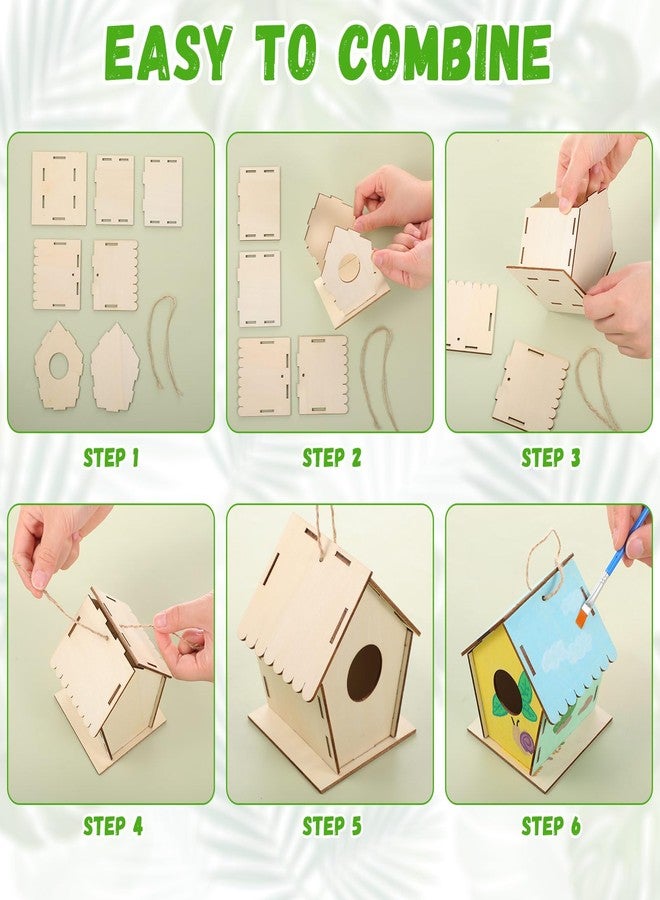 EASY TO COMBINE

STEP 1

STEP 2

STEP 3

STEP 4

STEP 5

STEP 6